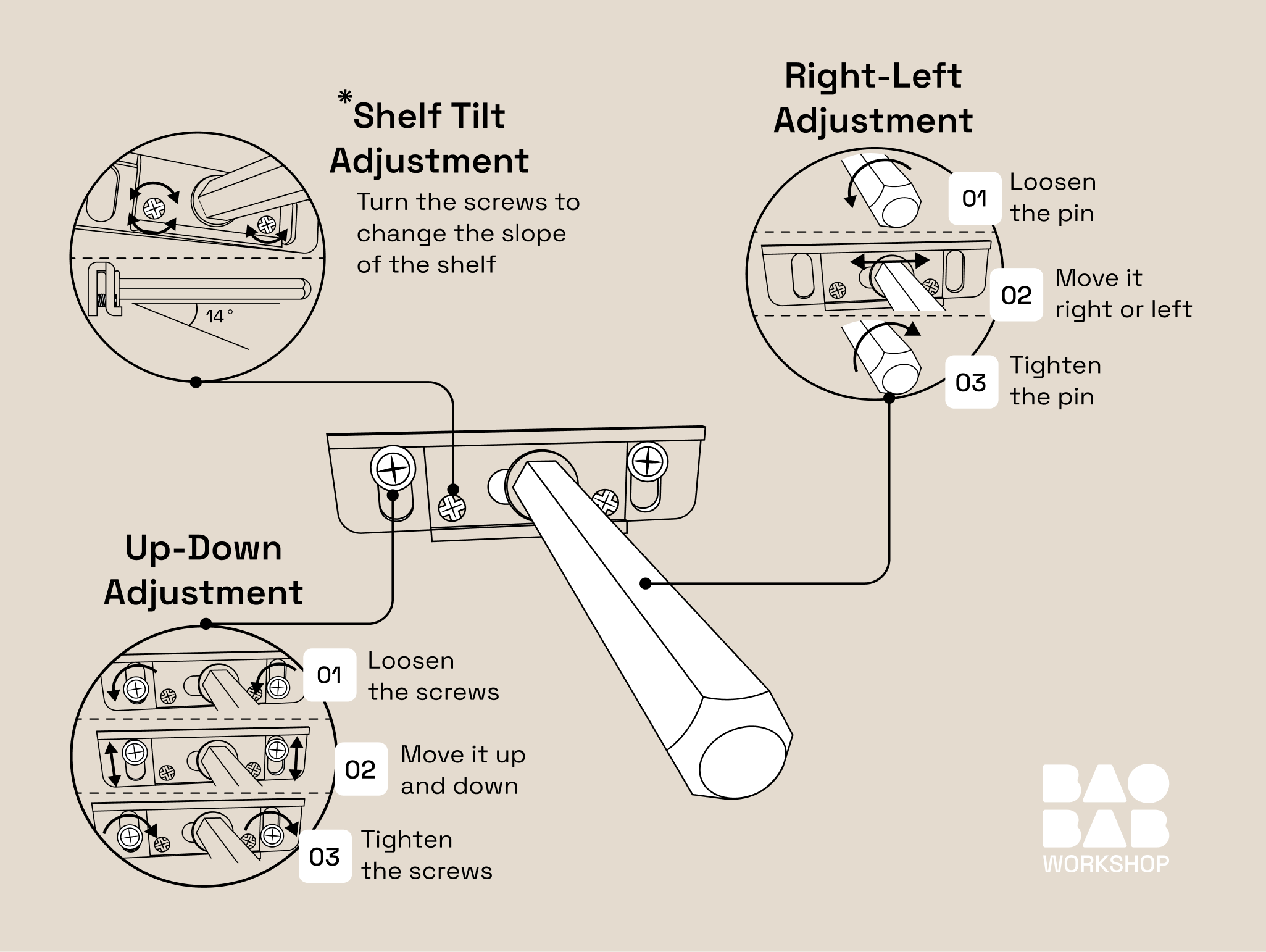 *Shelf Tilt Adjustment

Turn the screws to change the slope of the shelf

14°

Right-Left Adjustment

01 Loosen the pin

02 Move it right or left

03 Tighten the pin

Up-Down Adjustment

01 Loosen the screws

02 Move it up and down

03 Tighten the screws

BAO BAB WORKSHOP